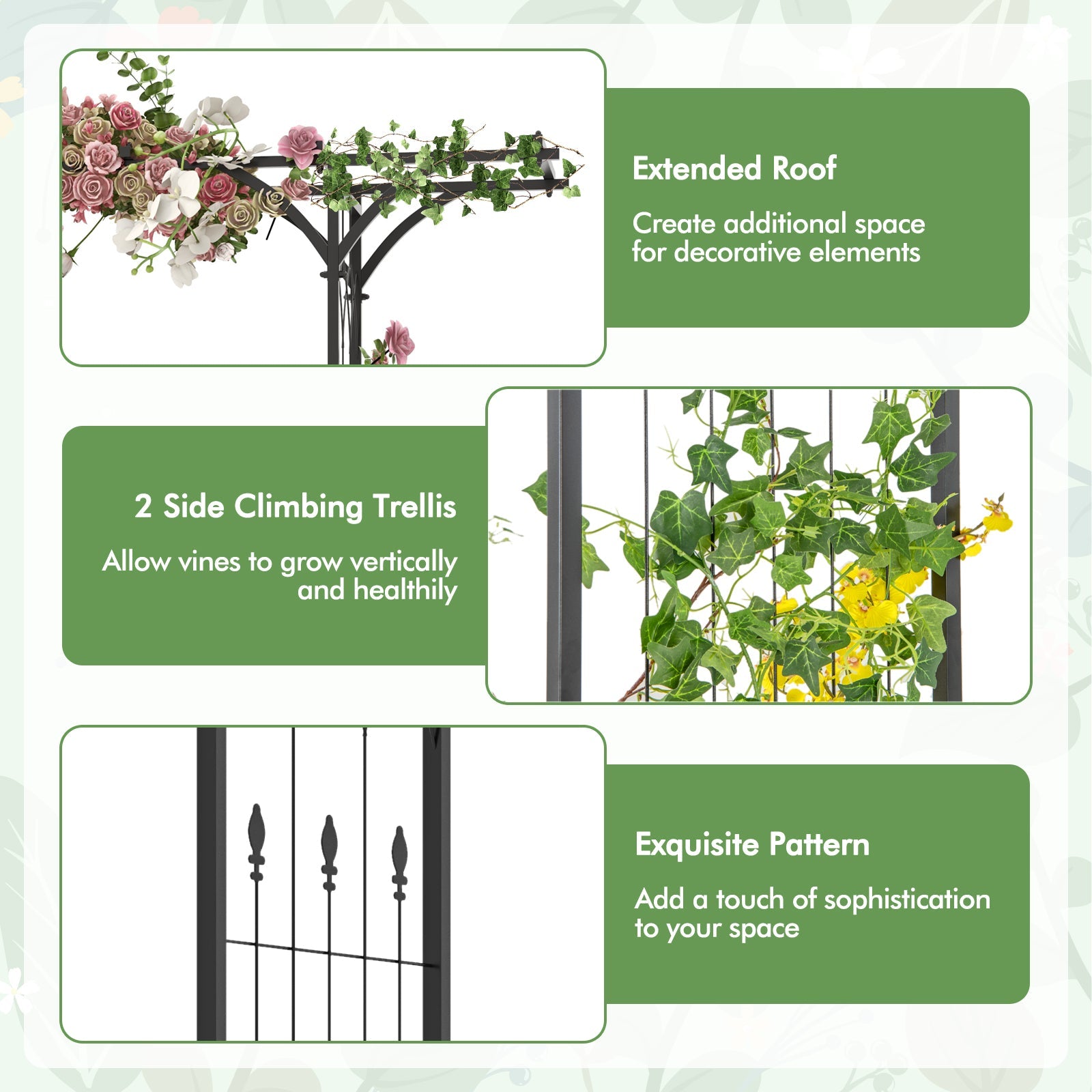 Extended Roof

Create additional space for decorative elements

2 Side Climbing Trellis

Allow vines to grow vertically and healthily

Exquisite Pattern

Add a touch of sophistication to your space